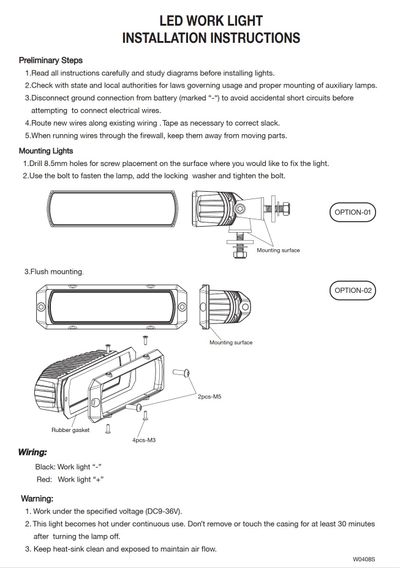 LED WORK LIGHT
INSTALLATION INSTRUCTIONS

Preliminary Steps
1.Read all instructions carefully and study diagrams before installing lights.
2.Check with state and local authorities for laws governing usage and proper mounting of auxiliary lamps.
3.Disconnect ground connection from battery (marked "-") to avoid accidental short circuits before attempting to connect electrical wires.
4.Route new wires along existing wiring . Tape as necessary to correct slack.
5.When running wires through the firewall, keep them away from moving parts.

Mounting Lights
1.Drill 8.5mm holes for screw placement on the surface where you would like to fix the light.
2.Use the bolt to fasten the lamp, add the locking washer and tighten the bolt.

OPTION-01

Mounting surface

3.Flush mounting.

OPTION-02

Mounting surface

2pcs-M5

Rubber gasket

4pcs-M3

Wiring:
Black: Work light "-"
Red: Work light "+"

Warning:
1. Work under the specified voltage (DC9-36V).
2. This light becomes hot under continuous use. Don't remove or touch the casing for at least 30 minutes after turning the lamp off.
3. Keep heat-sink clean and exposed to maintain air flow.

W0408S